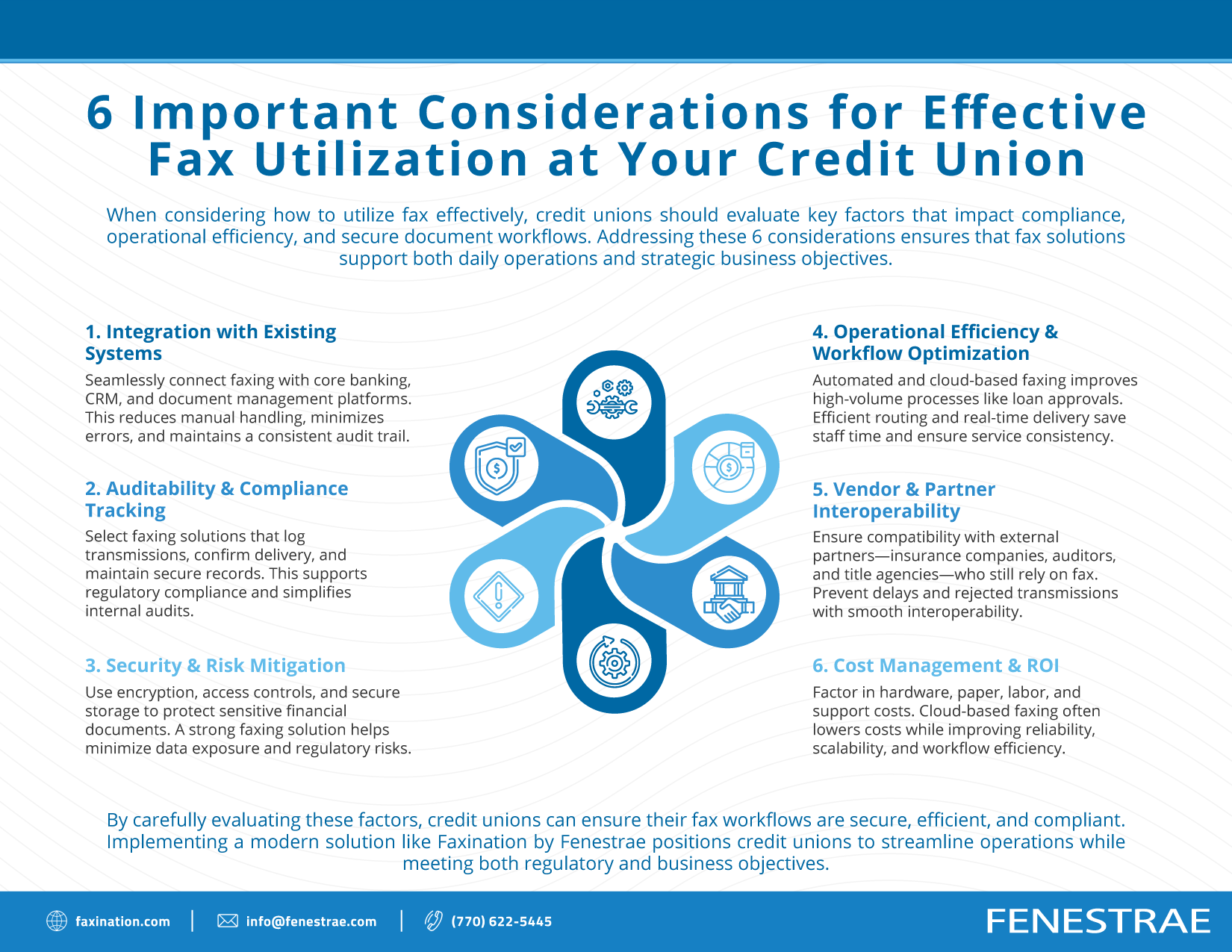 6 Important Considerations for Effective Fax Utilization at Your Credit Union

When considering how to utilize fax effectively, credit unions should evaluate key factors that impact compliance, operational efficiency, and secure document workflows. Addressing these 6 considerations ensures that fax solutions support both daily operations and strategic business objectives.

1. Integration with Existing Systems

Seamlessly connect faxing with core banking, CRM, and document management platforms. This reduces manual handling, minimizes errors, and maintains a consistent audit trail.

2. Auditability & Compliance Tracking

Select faxing solutions that log transmissions, confirm delivery, and maintain secure records. This supports regulatory compliance and simplifies internal audits.

3. Security & Risk Mitigation

Use encryption, access controls, and secure storage to protect sensitive financial documents. A strong faxing solution helps minimize data exposure and regulatory risks.

4. Operational Efficiency & Workflow Optimization

Automated and cloud-based faxing improves high-volume processes like loan approvals. Efficient routing and real-time delivery save staff time and ensure service consistency.

5. Vendor & Partner Interoperability

Ensure compatibility with external partners—insurance companies, auditors, and title agencies—who still rely on fax. Prevent delays and rejected transmissions with smooth interoperability.

6. Cost Management & ROI

Factor in hardware, paper, labor, and support costs. Cloud-based faxing often lowers costs while improving reliability, scalability, and workflow efficiency.

By carefully evaluating these factors, credit unions can ensure their fax workflows are secure, efficient, and compliant. Implementing a modern solution like Faxination by Fenestrae positions credit unions to streamline operations while meeting both regulatory and business objectives.

faxination.com | info@fenestrae.com | (770) 622-5445

FENESTRAE