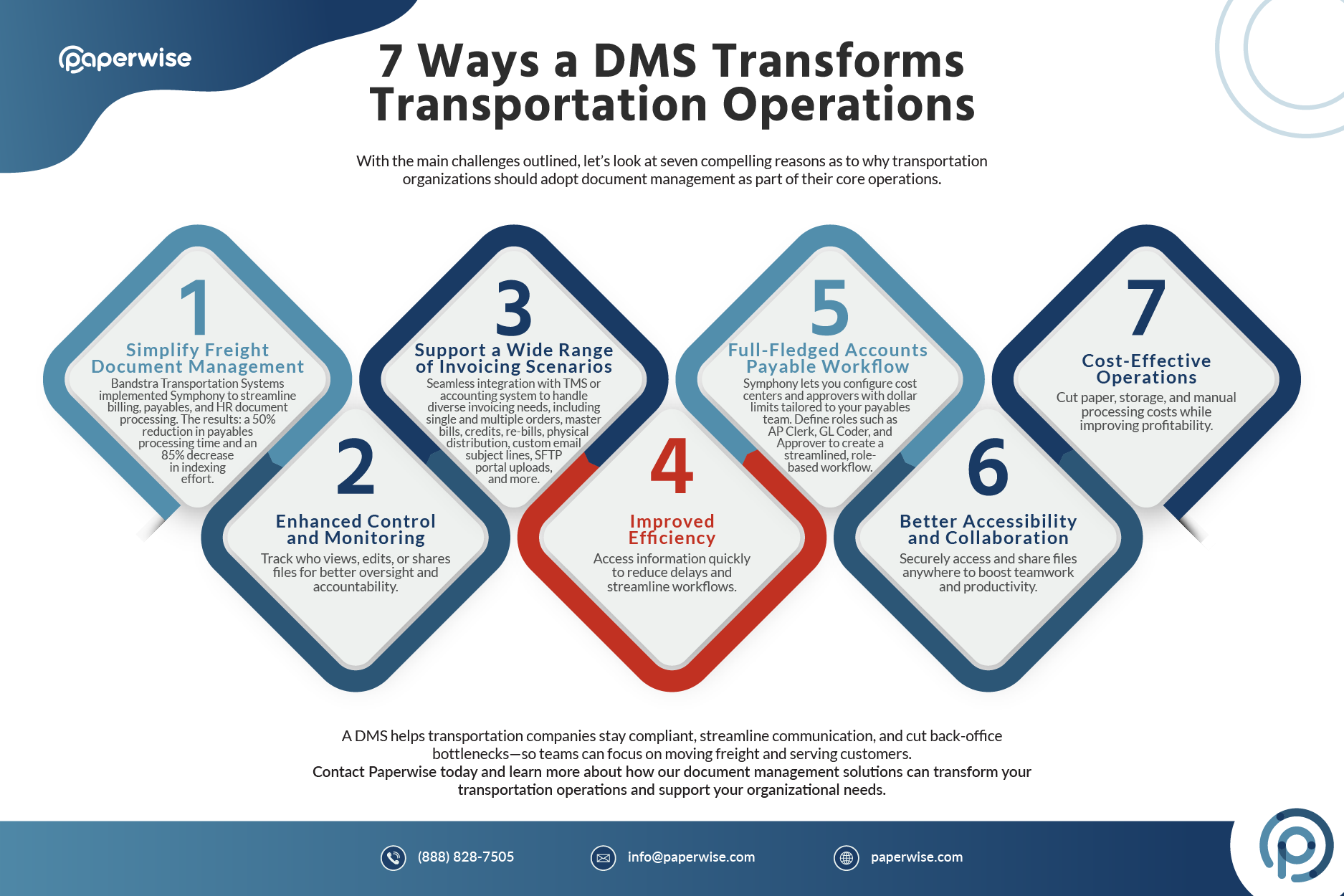 paperwise

7 Ways a DMS Transforms Transportation Operations

With the main challenges outlined, let's look at seven compelling reasons as to why transportation organizations should adopt document management as part of their core operations.

1
Simplify Freight Document Management
Bandstra Transportation Systems implemented Symphony to streamline billing, payables, and HR document processing. The results: a 50% reduction in payables processing time and an 85% decrease in indexing effort.

2
Enhanced Control and Monitoring
Track who views, edits, or shares files for better oversight and accountability.

3
Support a Wide Range of Invoicing Scenarios
Seamless integration with TMS or accounting system to handle diverse invoicing needs, including single and multiple orders, master bills, credits, re-bills, physical distribution, custom email subject lines, SFTP portal uploads, and more.

4
Improved Efficiency
Access information quickly to reduce delays and streamline workflows.

5
Full-Fledged Accounts Payable Workflow
Symphony lets you configure cost centers and approvers with dollar limits tailored to your payables team. Define roles such as AP Clerk, GL Coder, and Approver to create a streamlined, role-based workflow.

6
Better Accessibility and Collaboration
Securely access and share files anywhere to boost teamwork and productivity.

7
Cost-Effective Operations
Cut paper, storage, and manual processing costs while improving profitability.

A DMS helps transportation companies stay compliant, streamline communication, and cut back-office bottlenecks—so teams can focus on moving freight and serving customers.
Contact Paperwise today and learn more about how our document management solutions can transform your transportation operations and support your organizational needs.

(888) 828-7505
info@paperwise.com
paperwise.com